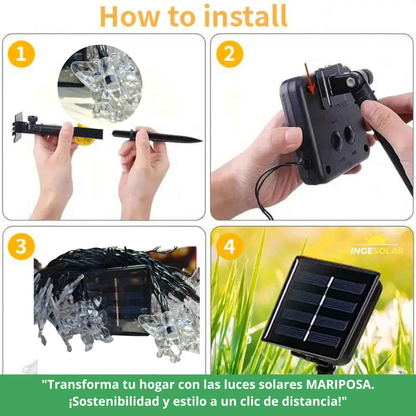 How to install

1

2

3

4

INGESOLAR

"Transforma tu hogar con las luces solares MARIPOSA. ¡Sostenibilidad y estilo a un clic de distancia!"